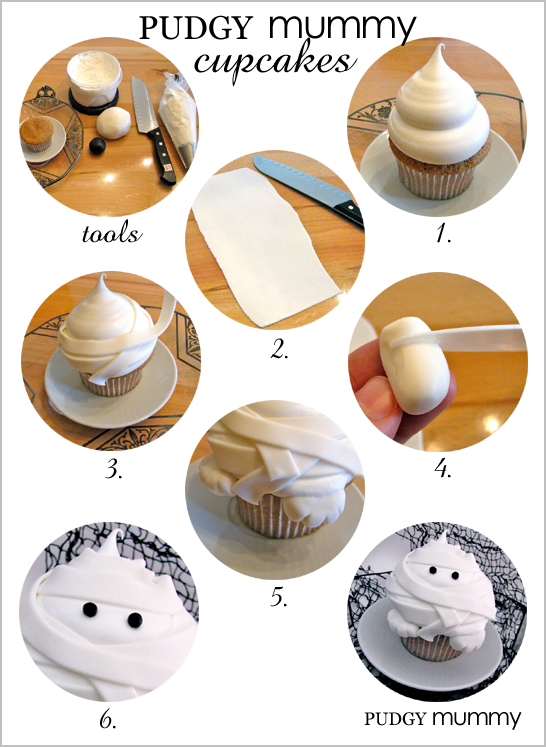 PUDGY mummy cupcakes

tools

1.

2.

3.

4.

5.

6.

PUDGY mummy